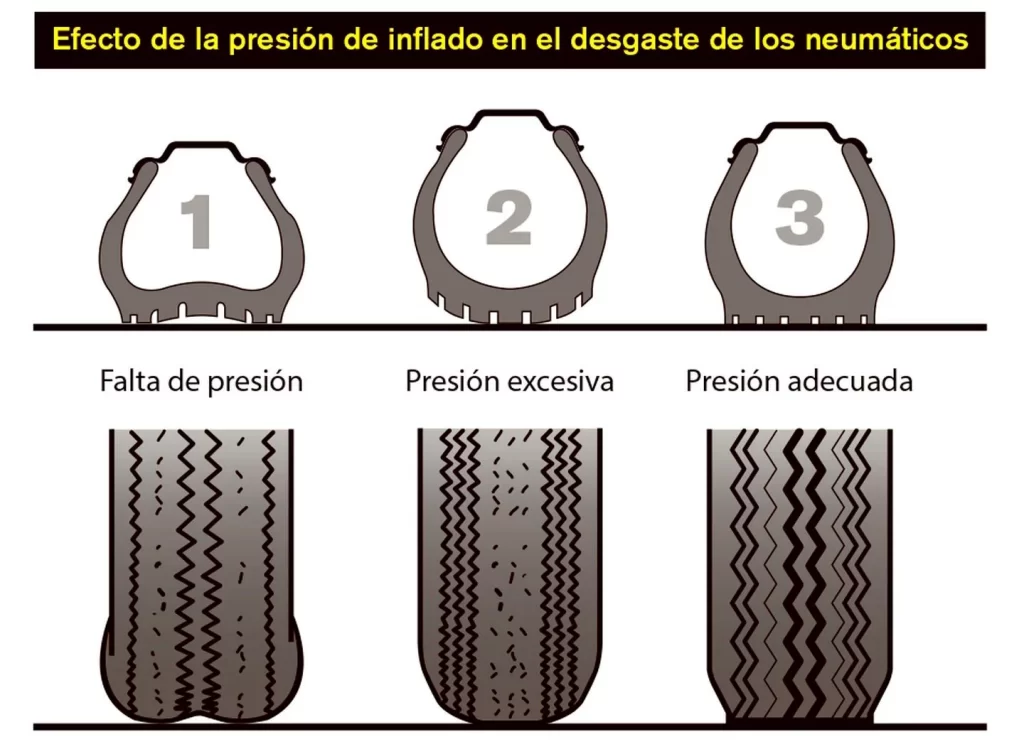 Efecto de la presión de inflado en el desgaste de los neumáticos

1

2

3

Falta de presión

Presión excesiva

Presión adecuada